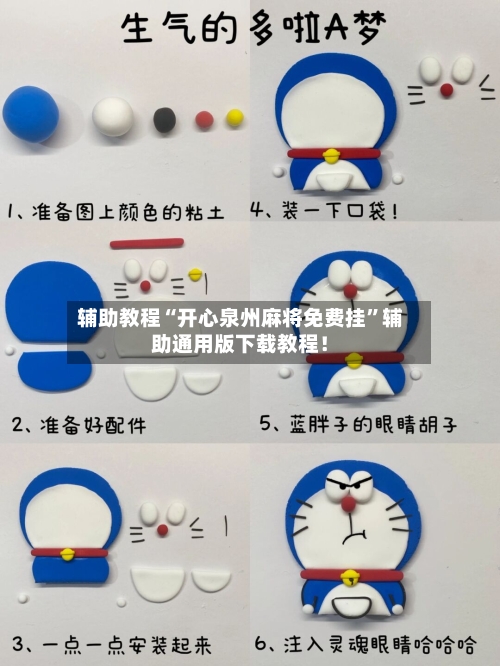 生气的多啦A梦

1、准备图上颜色的粘土

4、装一下口袋！

辅助教程“开心泉州麻将免费挂”辅助通用版下载教程！

2、准备好配件

5、蓝胖子的眼睛胡子

3、一点一点安装起来

6、注入灵魂眼睛哈哈哈